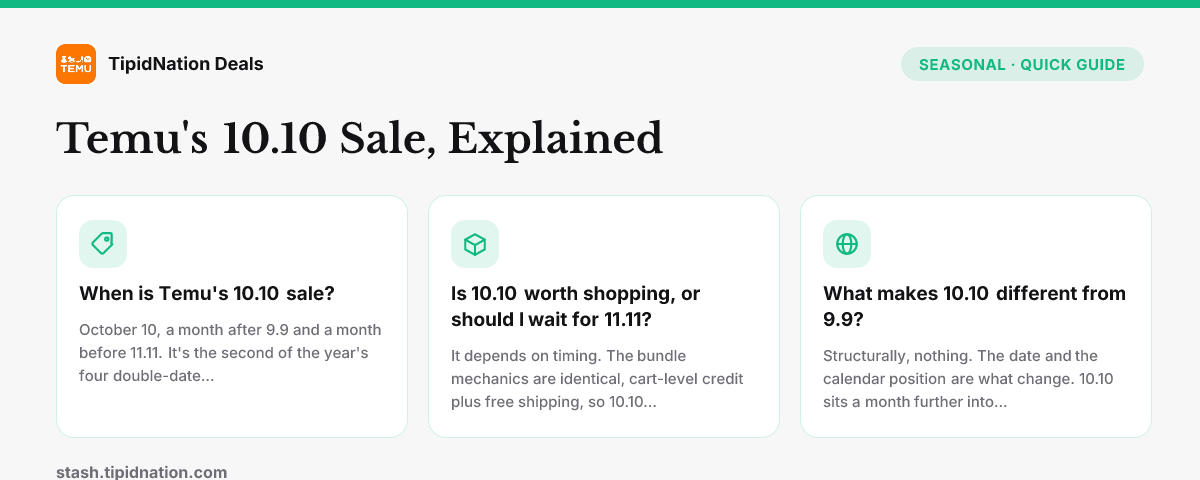 TEMU

TipidNation Deals

SEASONAL · QUICK GUIDE

Temu's 10.10 Sale, Explained

When is Temu's 10.10 sale?

October 10, a month after 9.9 and a month before 11.11. It's the second of the year's four double-date...

Is 10.10 worth shopping, or should I wait for 11.11?

It depends on timing. The bundle mechanics are identical, cart-level credit plus free shipping, so 10.10...

What makes 10.10 different from 9.9?

Structurally, nothing. The date and the calendar position are what change. 10.10 sits a month further into...

stash.tipidnation.com